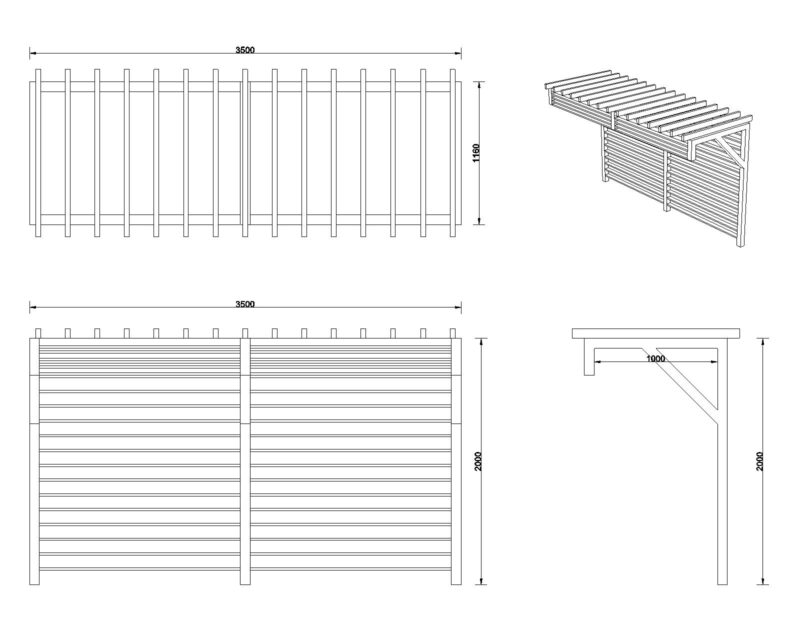 3500
1160
3500
2000
1000
2000